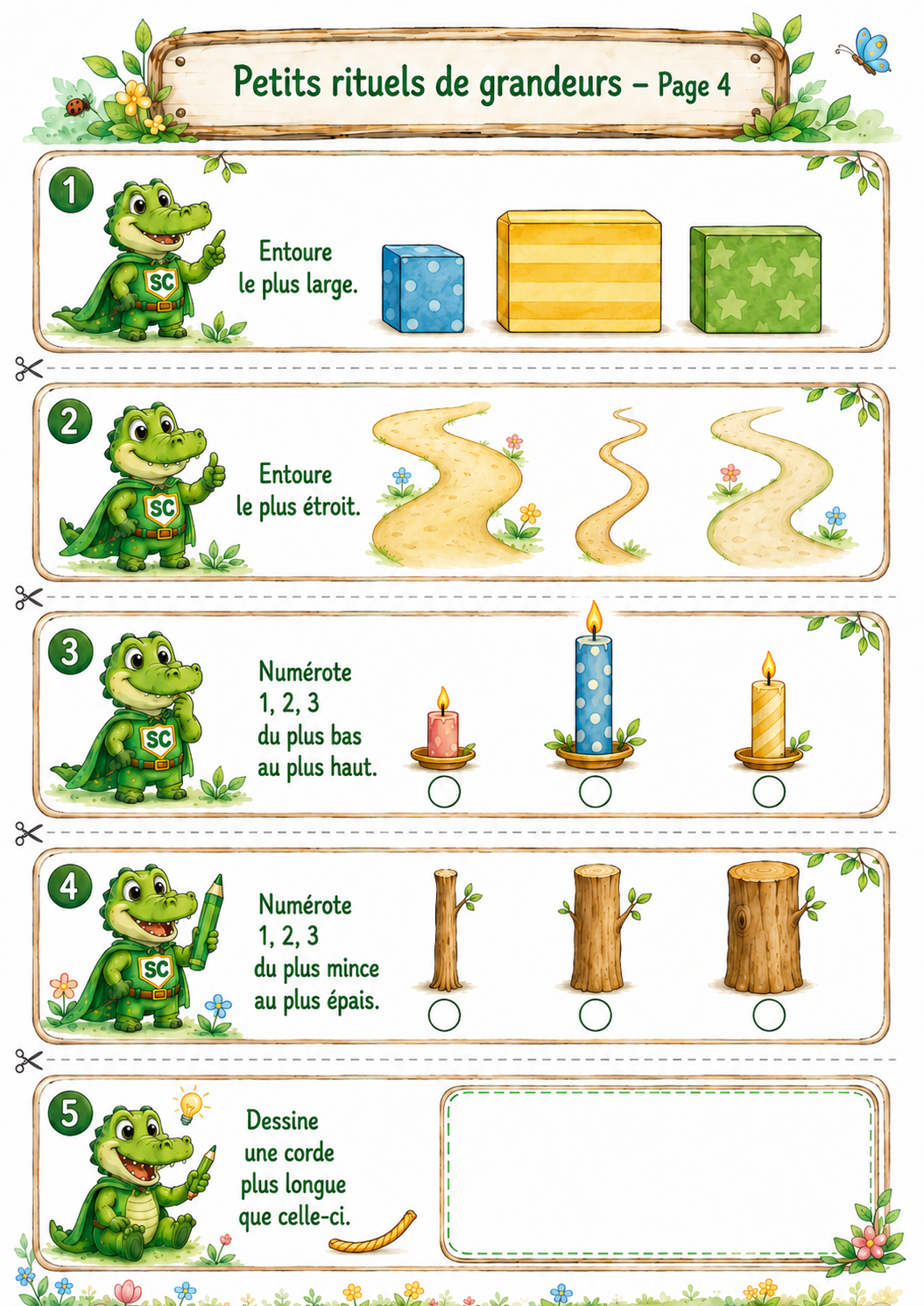 Petits rituels de grandeurs – Page 4

1
SC
Entoure le plus large.

2
SC
Entoure le plus étroit.

3
SC
Numérote 1, 2, 3 du plus bas au plus haut.

4
SC
Numérote 1, 2, 3 du plus mince au plus épais.

5
Dessine une corde plus longue que celle-ci.